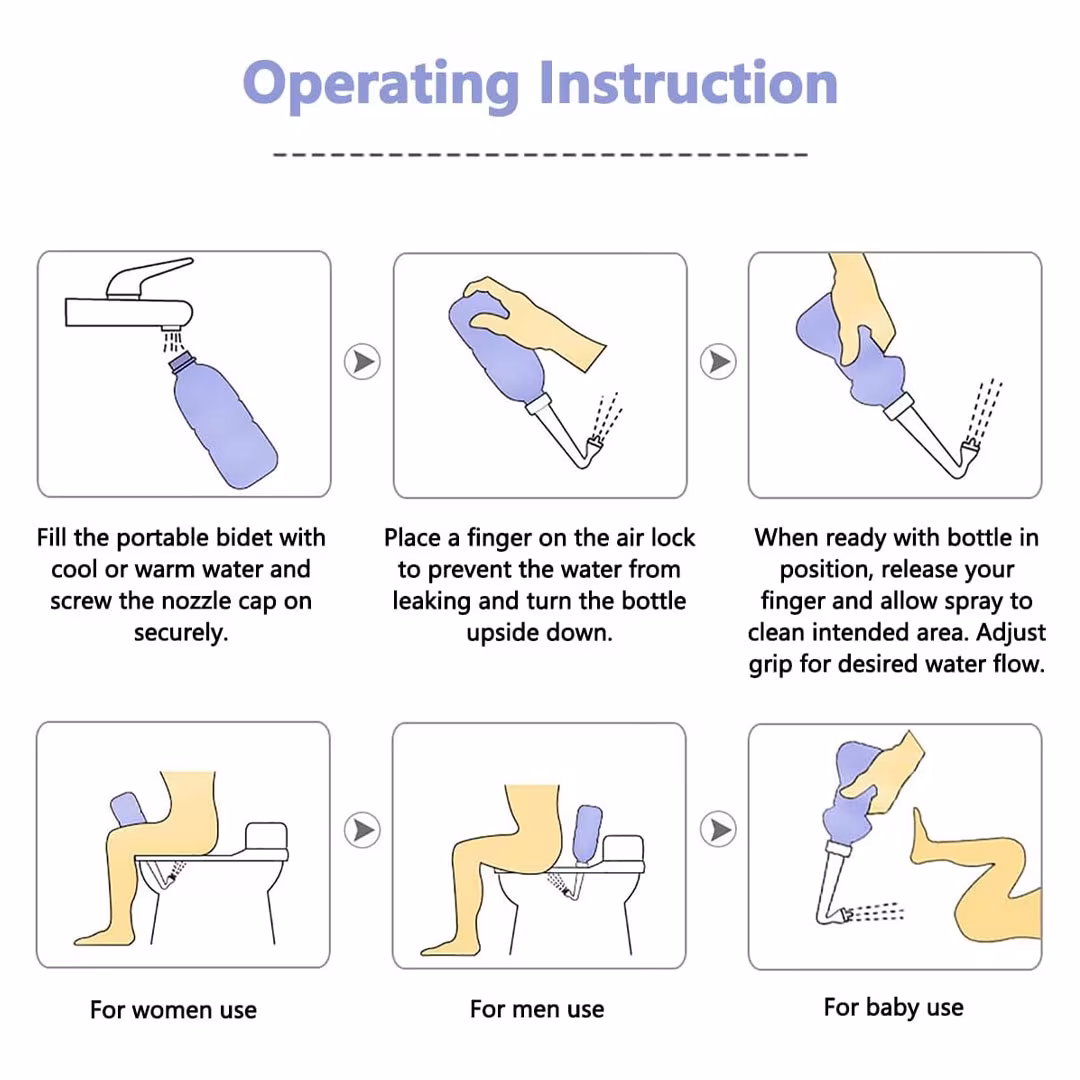 Operating Instruction

Fill the portable bidet with cool or warm water and screw the nozzle cap on securely.

Place a finger on the air lock to prevent the water from leaking and turn the bottle upside down.

When ready with bottle in position, release your finger and allow spray to clean intended area. Adjust grip for desired water flow.

For women use

For men use

For baby use